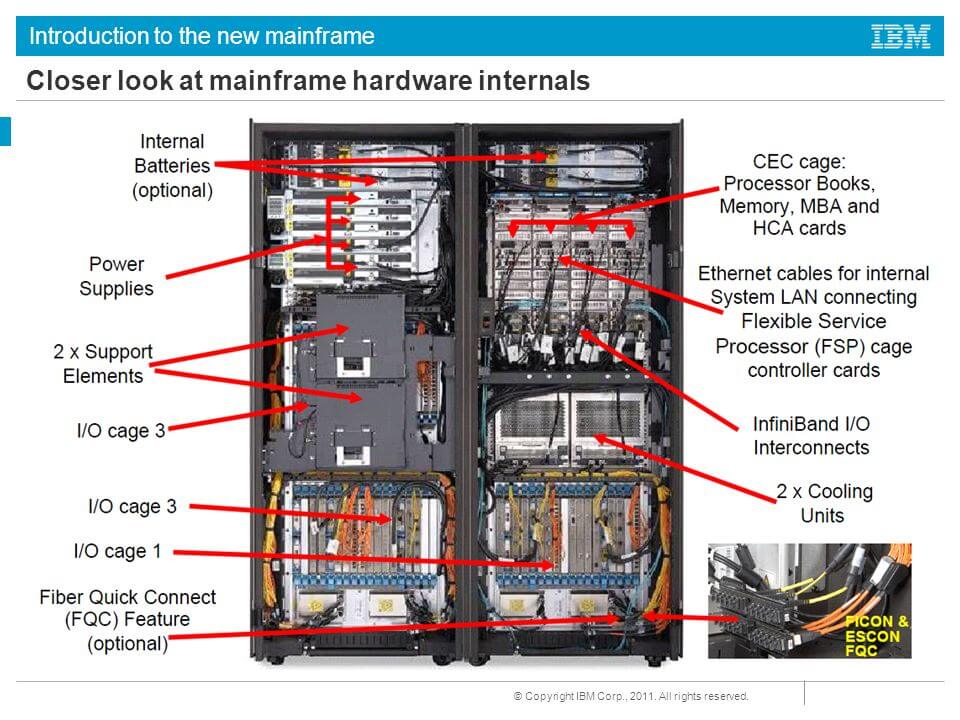 Introduction to the new mainframe

IBM

Closer look at mainframe hardware internals

Internal Batteries (optional)

Power Supplies

2 x Support Elements

I/O cage 3

I/O cage 3

I/O cage 1

Fiber Quick Connect (FQC) Feature (optional)

CEC cage: Processor Books, Memory, MBA and HCA cards

Ethernet cables for internal System LAN connecting Flexible Service Processor (FSP) cage controller cards

InfiniBand I/O Interconnects

2 x Cooling Units

FICON & ESCON FQC

© Copyright IBM Corp., 2011. All rights reserved.