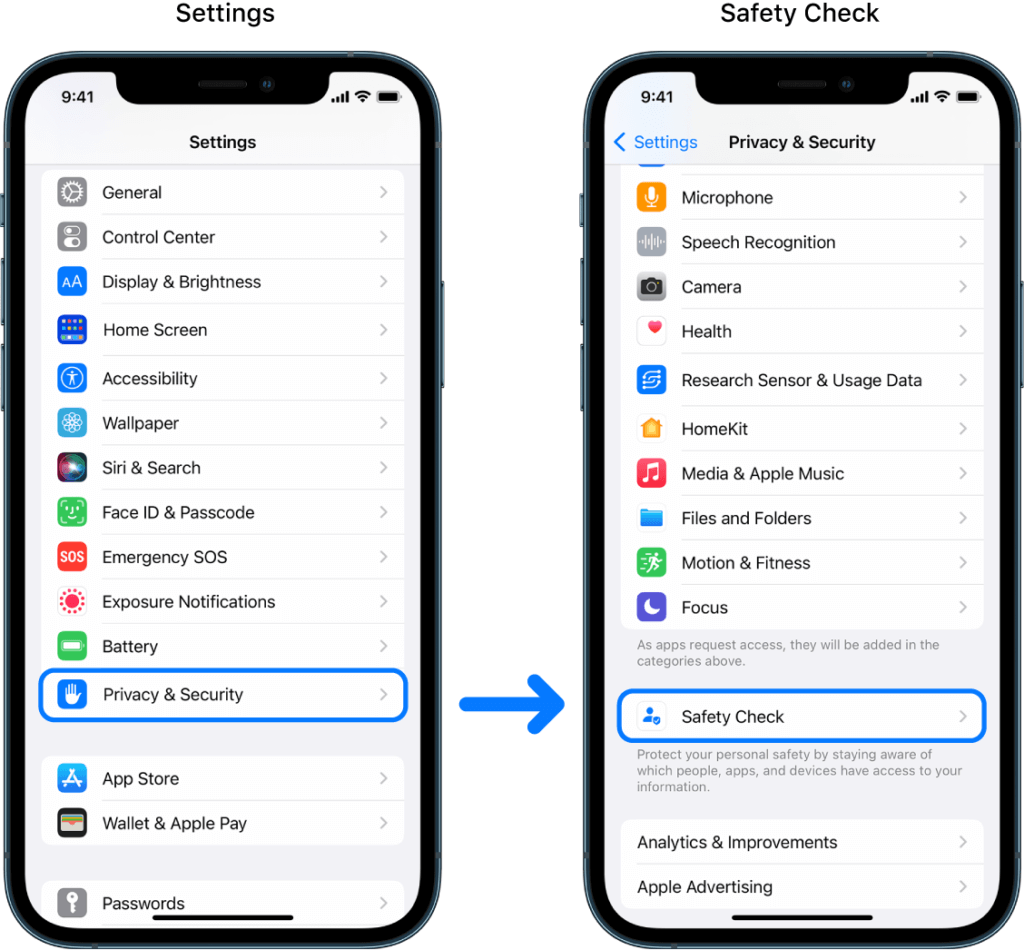 Settings

9:41

Settings

General

Control Center

AA Display & Brightness

Home Screen

Accessibility

Wallpaper

Siri & Search

Face ID & Passcode

SOS Emergency SOS

Exposure Notifications

Battery

Privacy & Security

App Store

Wallet & Apple Pay

Passwords

Safety Check

9:41

Settings Privacy & Security

Microphone

Speech Recognition

Camera

Health

Research Sensor & Usage Data

HomeKit

Media & Apple Music

Files and Folders

Motion & Fitness

Focus

As apps request access, they will be added in the categories above.

Safety Check

Protect your personal safety by staying aware of which people, apps, and devices have access to your information.

Analytics & Improvements

Apple Advertising